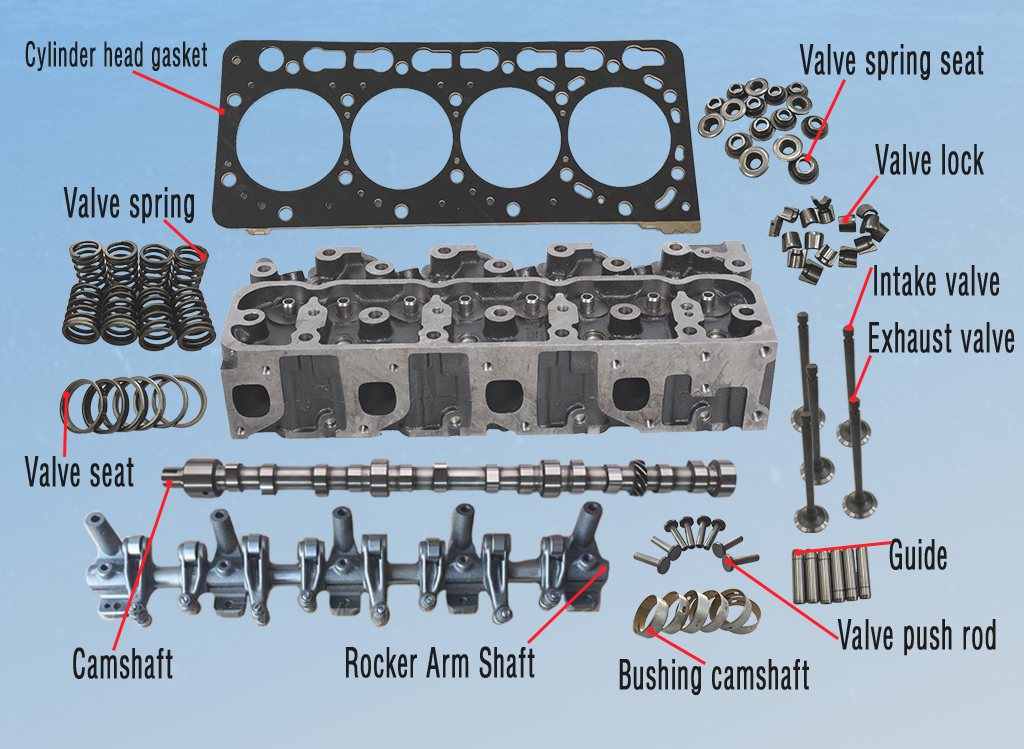 Cylinder head gasket
Valve spring seat
Valve lock
Valve spring
Intake valve
Exhaust valve
Valve seat
Guide
Valve push rod
Camshaft
Rocker Arm Shaft
Bushing camshaft